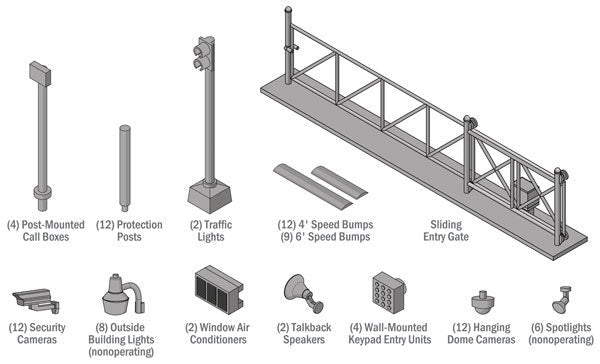 (4) Post-Mounted Call Boxes

(12) Protection Posts

(2) Traffic Lights

(12) 4' Speed Bumps
(9) 6' Speed Bumps

Sliding Entry Gate

(12) Security Cameras

(8) Outside Building Lights (nonoperating)

(2) Window Air Conditioners

(2) Talkback Speakers

(4) Wall-Mounted Keypad Entry Units

(12) Hanging Dome Cameras

(6) Spotlights (nonoperating)